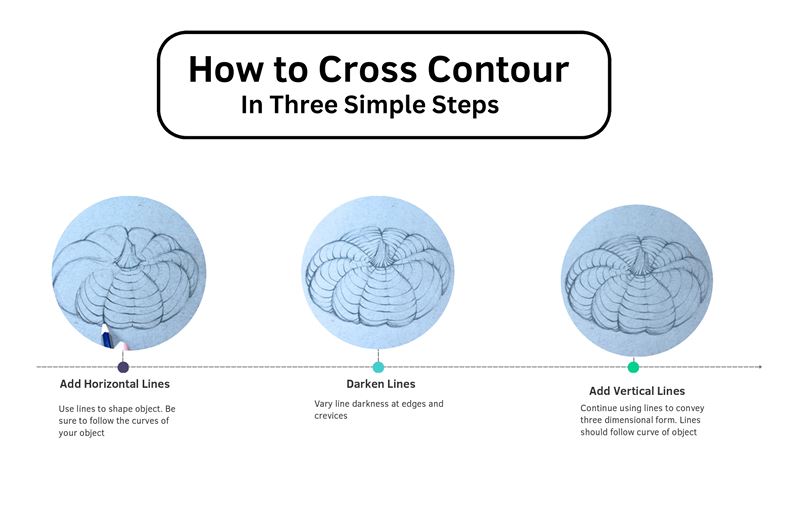 How to Cross Contour
In Three Simple Steps

Add Horizontal Lines

Use lines to shape object. Be sure to follow the curves of your object

Darken Lines

Vary line darkness at edges and crevices

Add Vertical Lines

Continue using lines to convey three dimensional form. Lines should follow curve of object